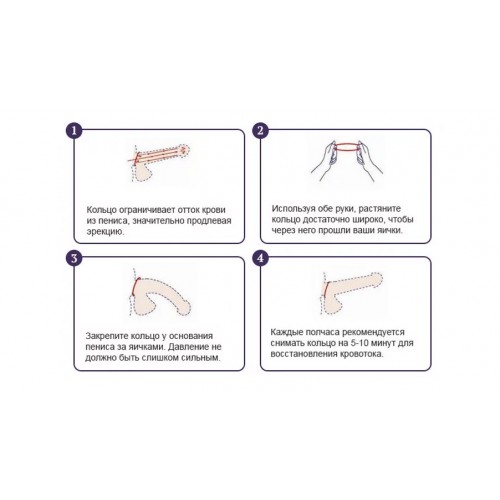 1

Кольцо ограничивает отток крови из пениса, значительно продлевая эрекцию.

2

Используя обе руки, растяните кольцо достаточно широко, чтобы через него прошли ваши яички.

3

Закрепите кольцо у основания пениса за яичками. Давление не должно быть слишком сильным.

4

Каждые полчаса рекомендуется снимать кольцо на 5-10 минут для восстановления кровотока.